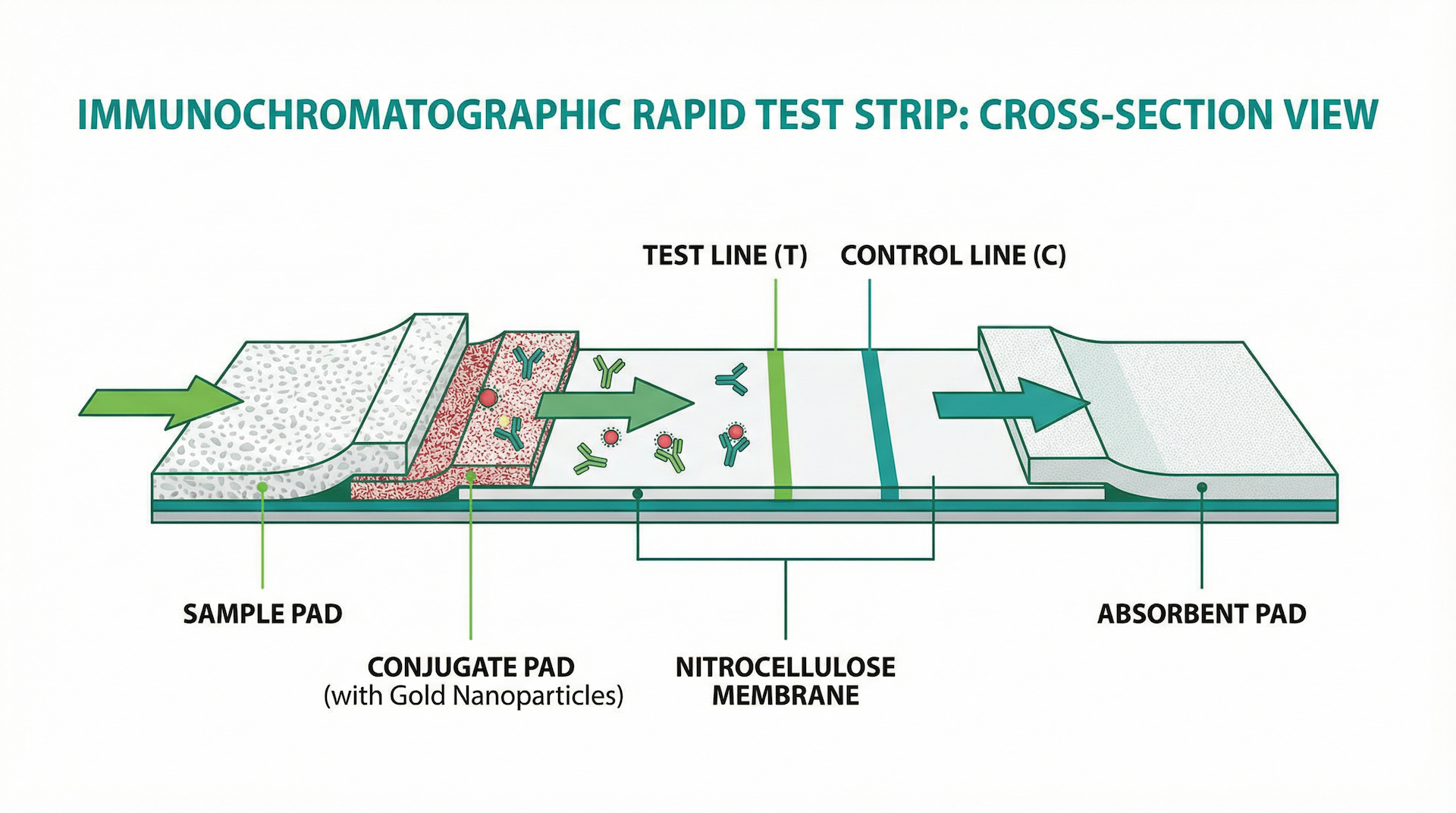 IMMUNOCHROMATOGRAPHIC RAPID TEST STRIP: CROSS-SECTION VIEW

TEST LINE (T)

CONTROL LINE (C)

SAMPLE PAD

CONJUGATE PAD
(with Gold Nanoparticles)

NITROCELLULOSE MEMBRANE

ABSORBENT PAD